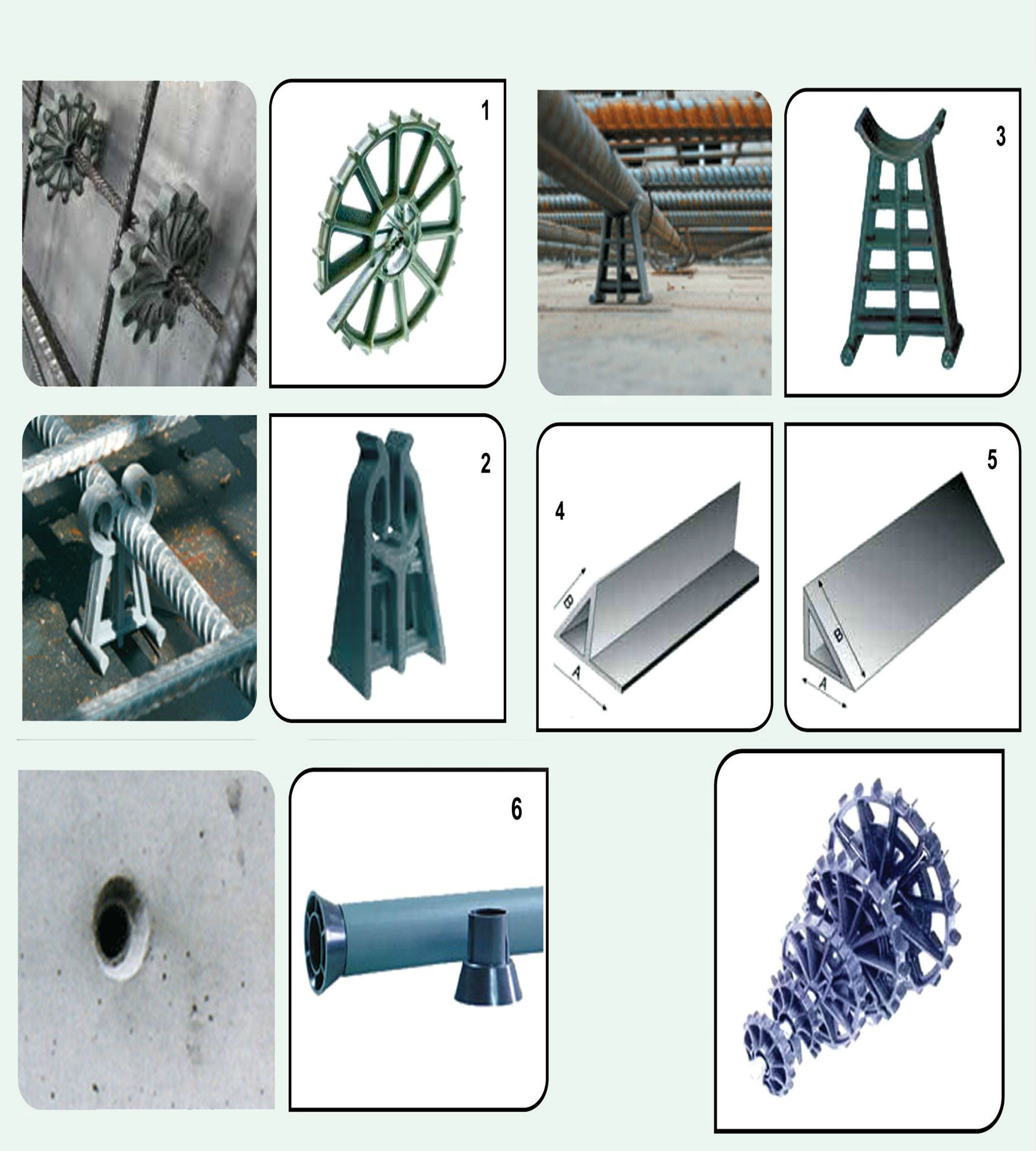 1

3

2

4

B

A

5

B

A

6