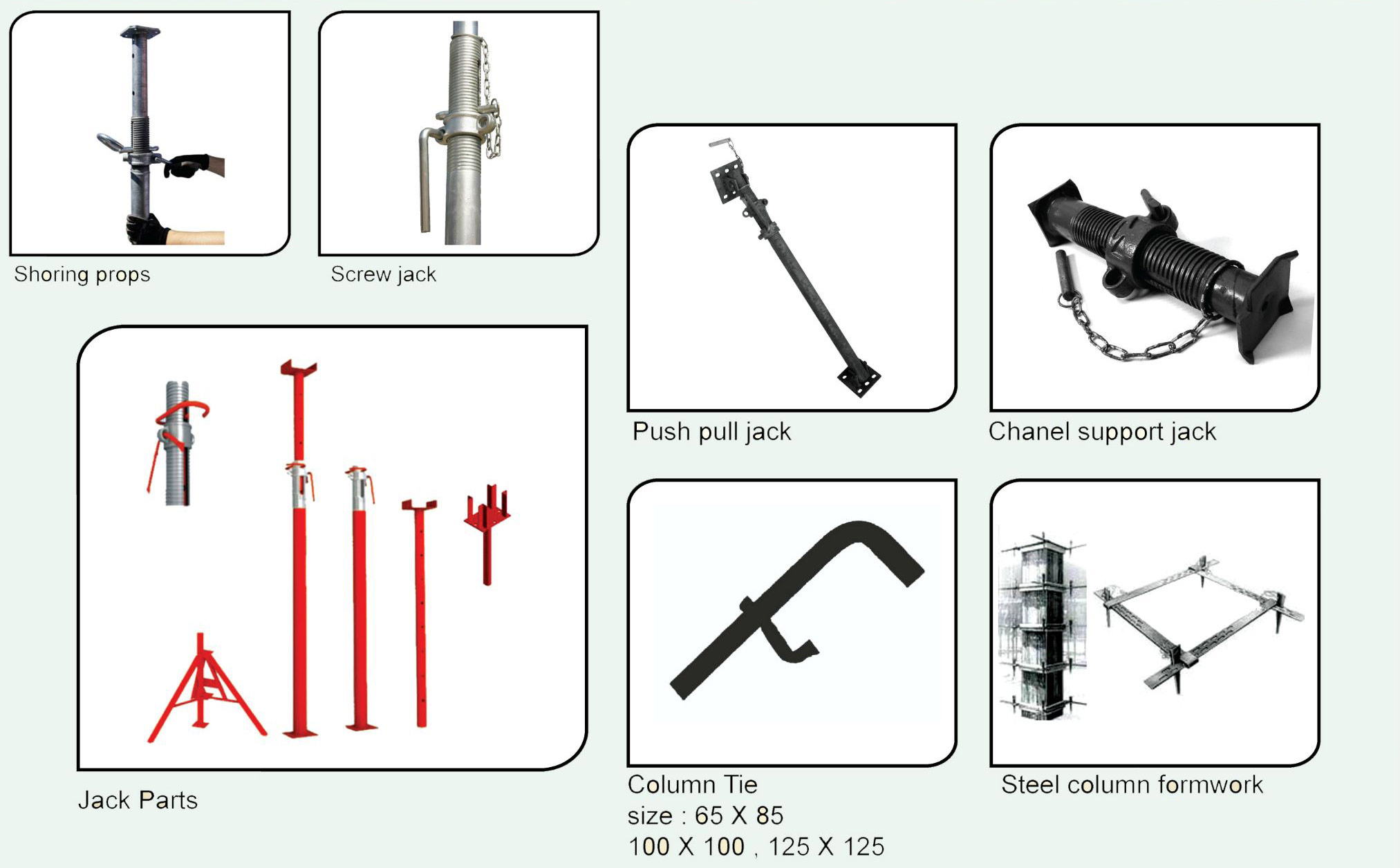 Shoring props

Screw jack

Push pull jack

Chanel support jack

Jack Parts

Column Tie
size : 65 X 85
100 X 100 , 125 X 125

Steel column formwork